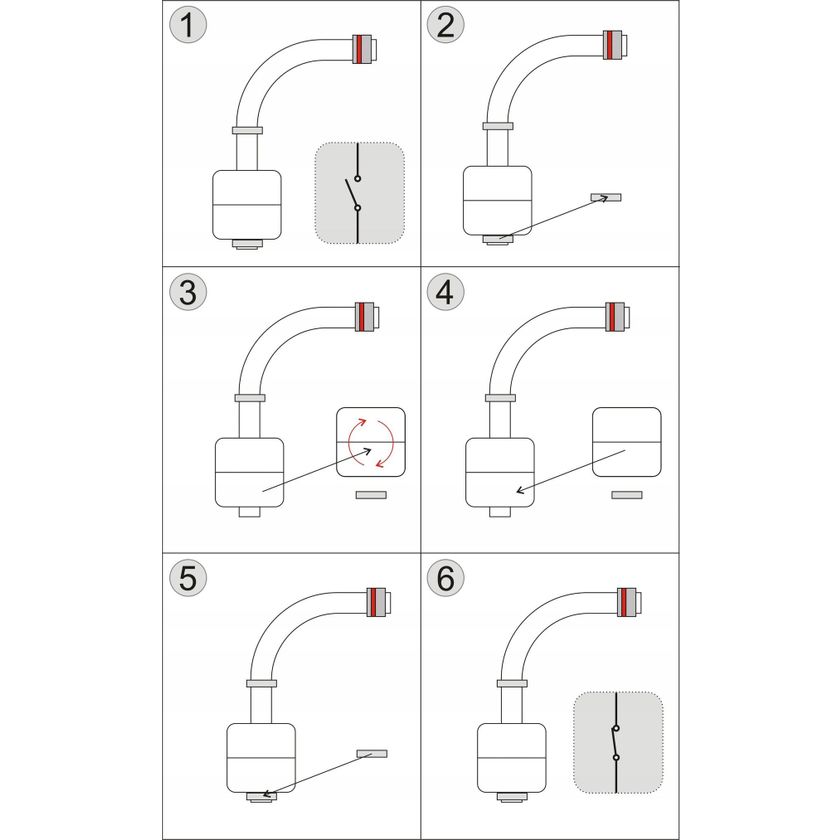 1

2

3

4

5

6