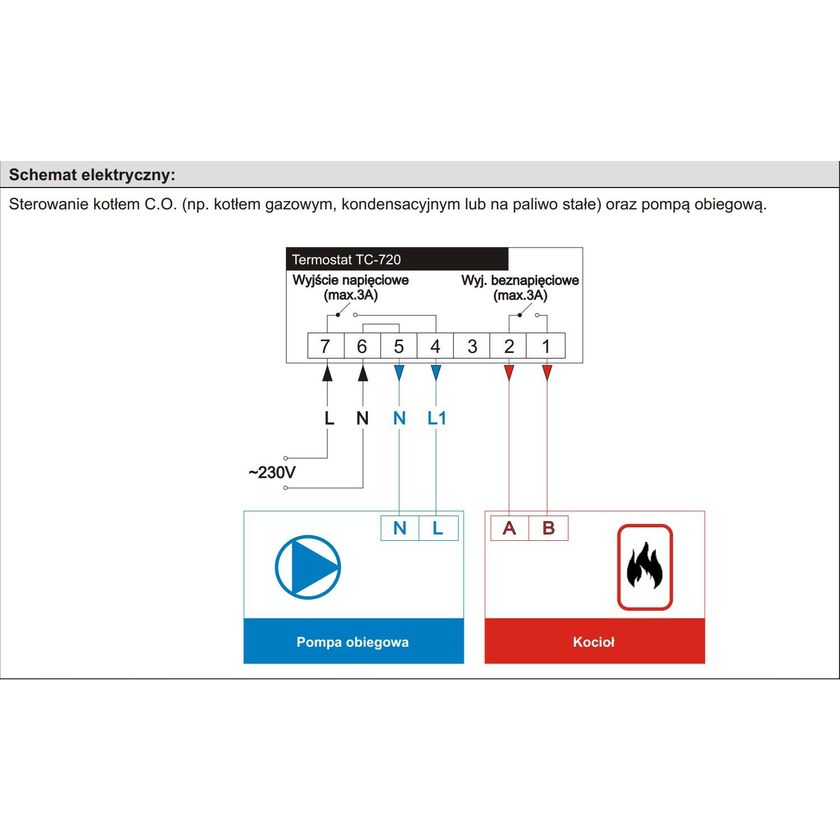 Schemat elektryczny:

Sterowanie kotłem C.O. (np. kotłem gazowym, kondensacyjnym lub na paliwo stałe) oraz pompą obiegową.

Termostat TC-720

Wyjście napięciowe (max.3A)

Wyj. beznapięciowe (max.3A)

7 6 5 4 3 2 1

L N N L1

~230V

N L

A B

Pompa obiegowa

Kocioł