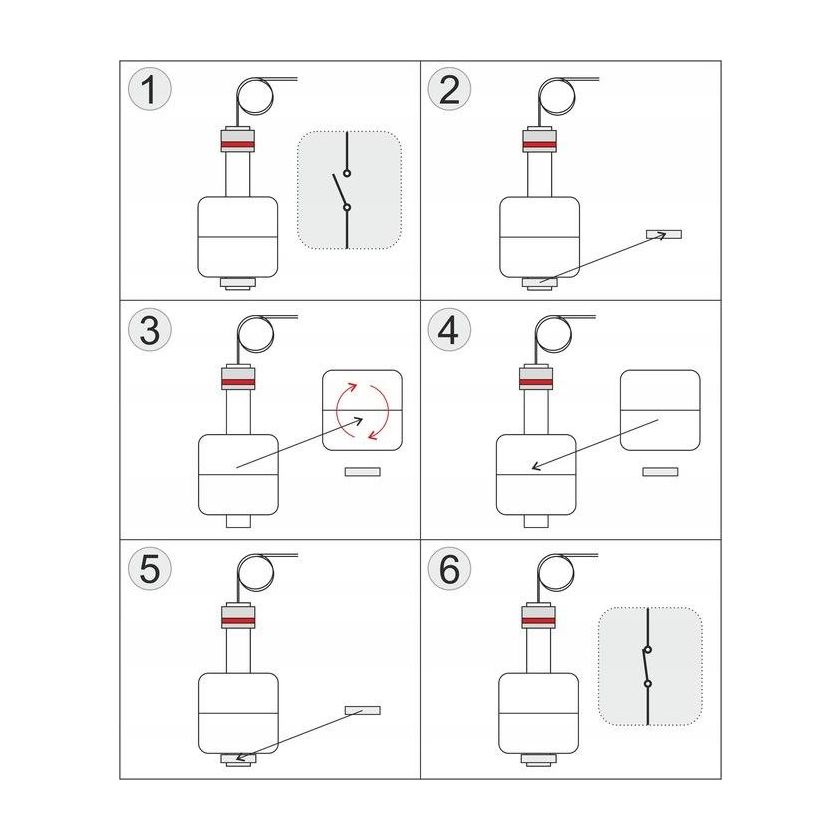 1

2

3

4

5

6