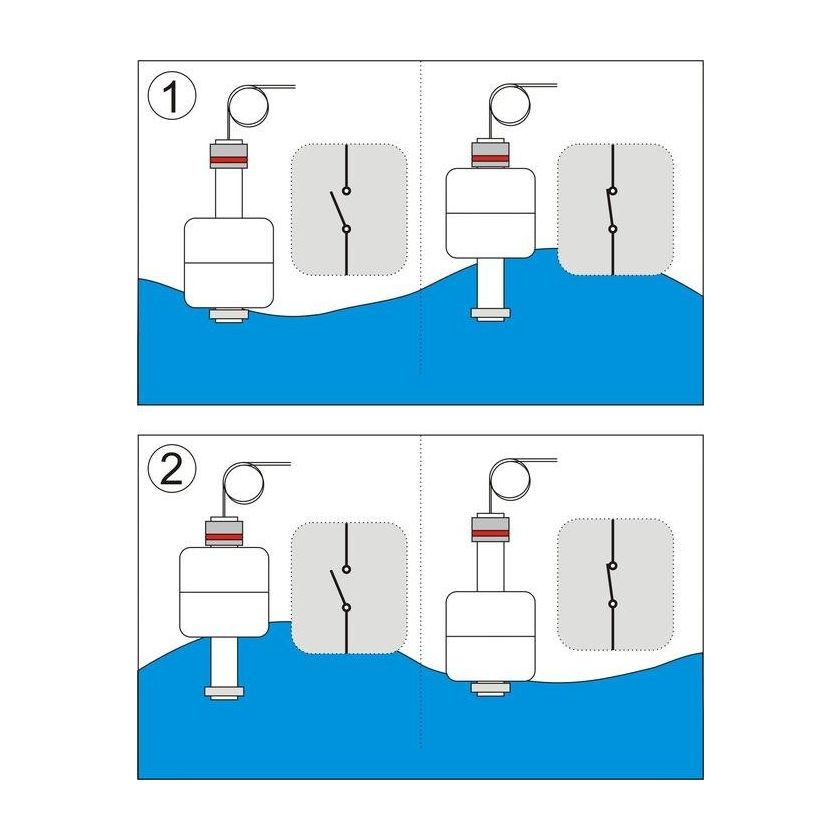 1

2