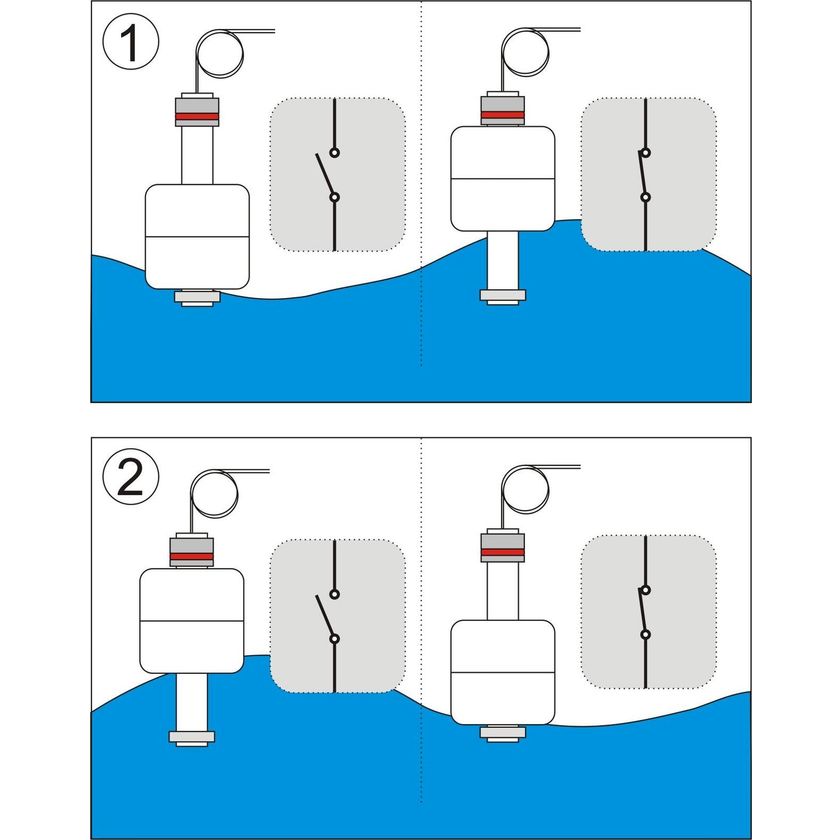 1

2