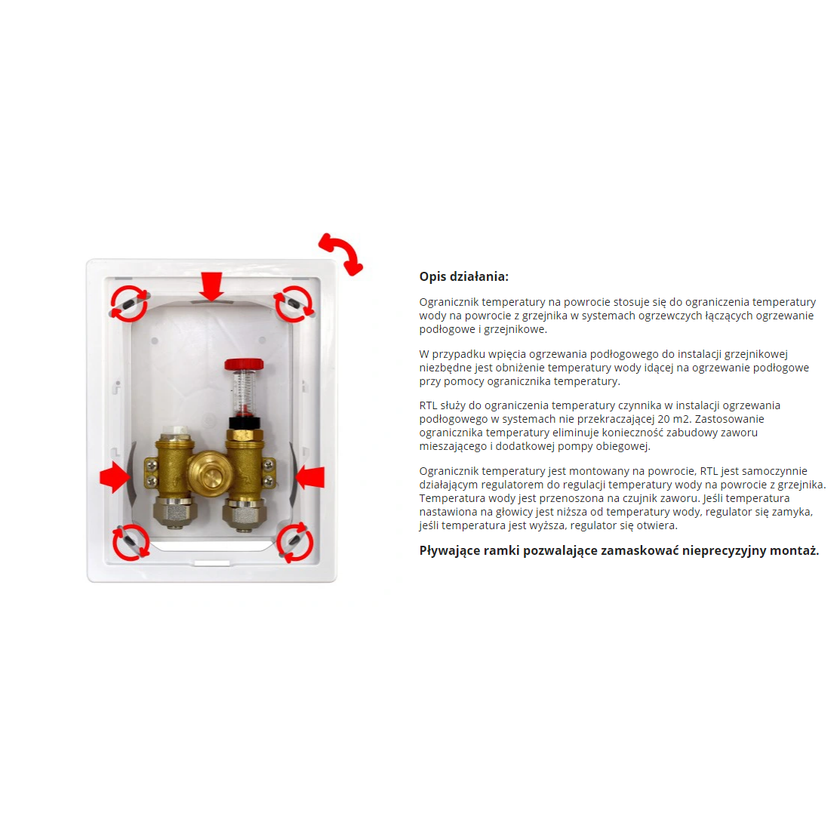 Opis działania:

Ogranicznik temperatury na powrocie stosuje się do ograniczenia temperatury wody na powrocie z grzejnika w systemach ogrzewczych łączących ogrzewanie podłogowe i grzejnikowe.

W przypadku wpięcia ogrzewania podłogowego do instalacji grzejnikowej niezbędne jest obniżenie temperatury wody idącej na ogrzewanie podłogowe przy pomocy ogranicznika temperatury.

RTL służy do ograniczenia temperatury czynnika w instalacji ogrzewania podłogowego w systemach nie przekraczającej 20 m2. Zastosowanie ogranicznika temperatury eliminuje konieczność zabudowy zaworu mieszającego i dodatkowej pompy obiegowej.

Ogranicznik temperatury jest montowany na powrocie, RTL jest samoczynnie działającym regulatorem do regulacji temperatury wody na powrocie z grzejnika. Temperatura wody jest przenoszona na czujnik zaworu. Jeśli temperatura nastawiona na głowicy jest niższa od temperatury wody, regulator się zamyka, jeśli temperatura jest wyższa, regulator się otwiera.

Pływające ramki pozwalające zamaskować nieprecyzyjny montaż.