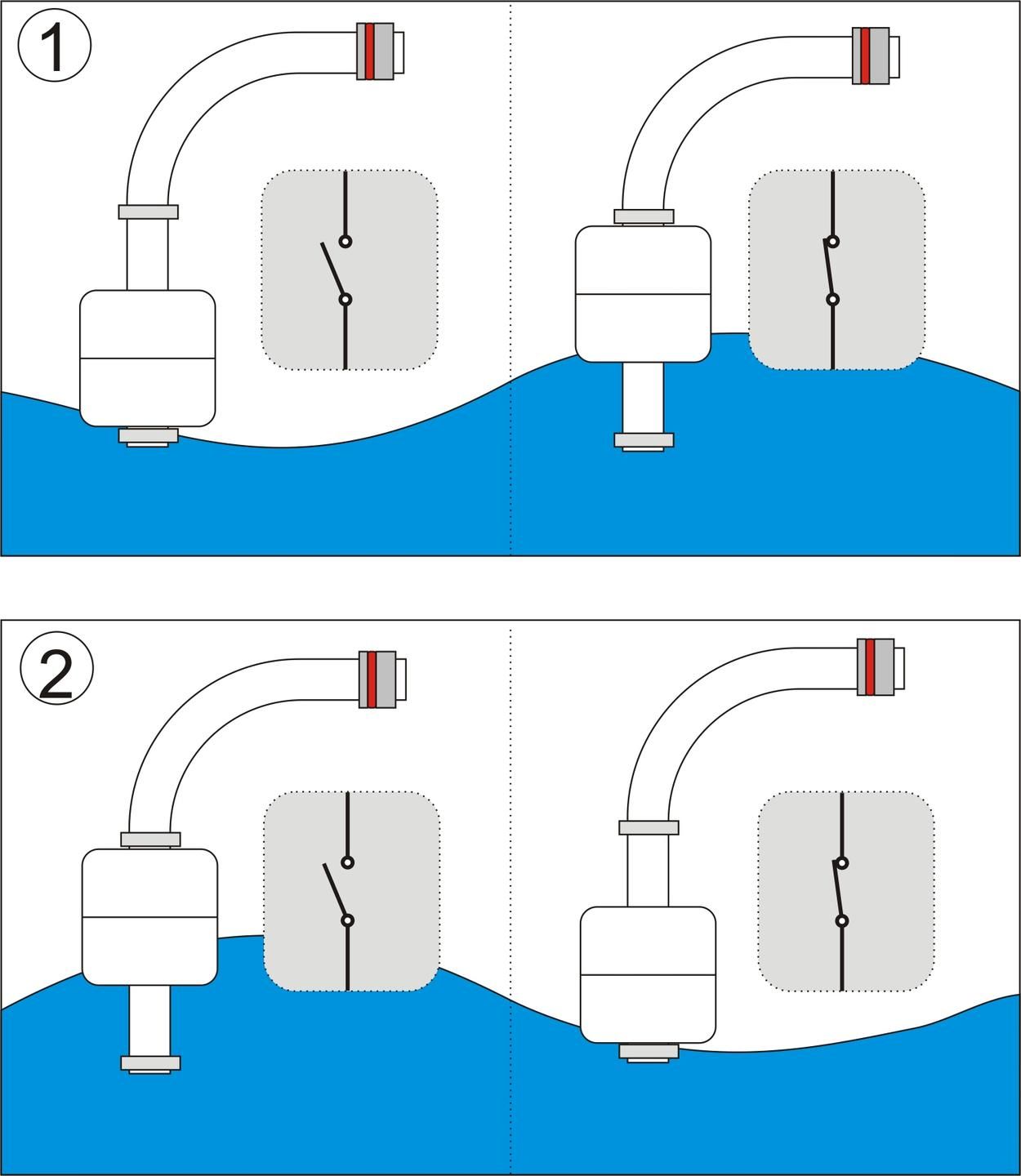 1

2