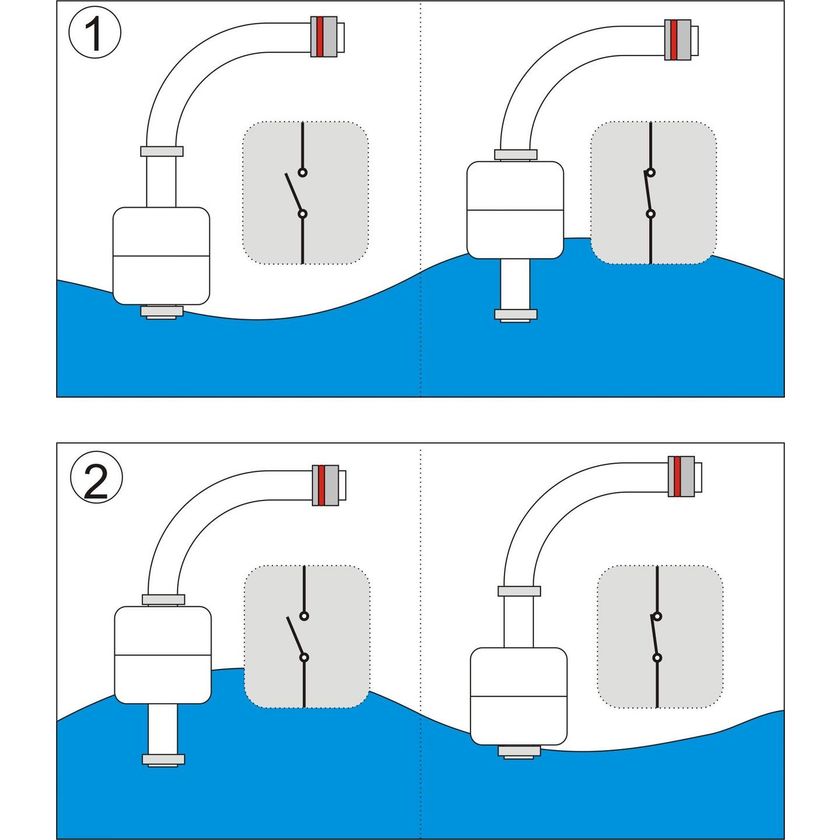 1

2