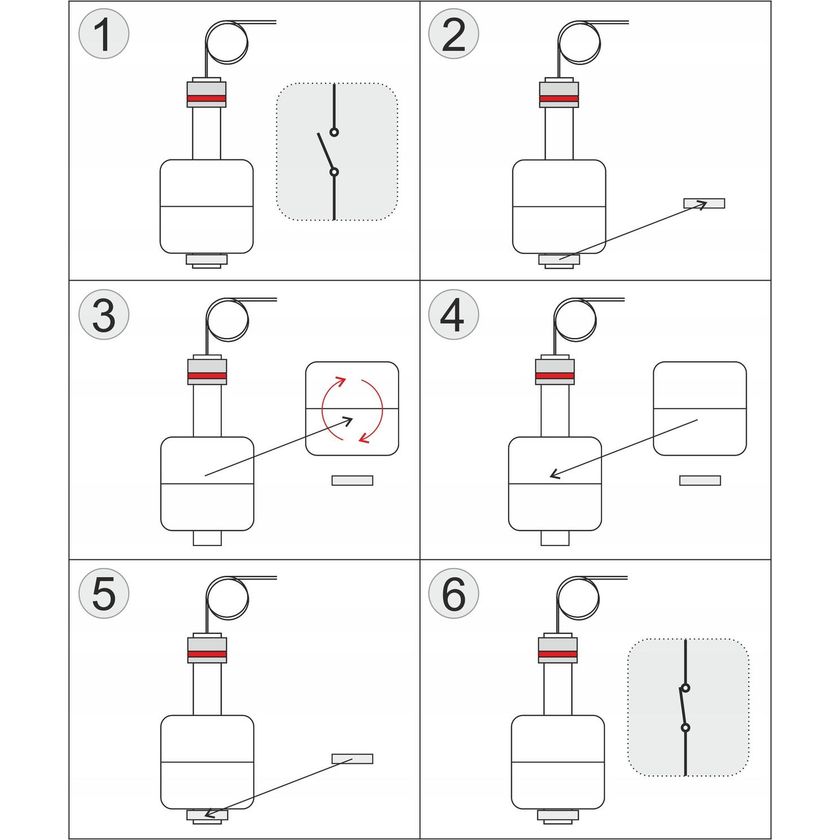 1

2

3

4

5

6