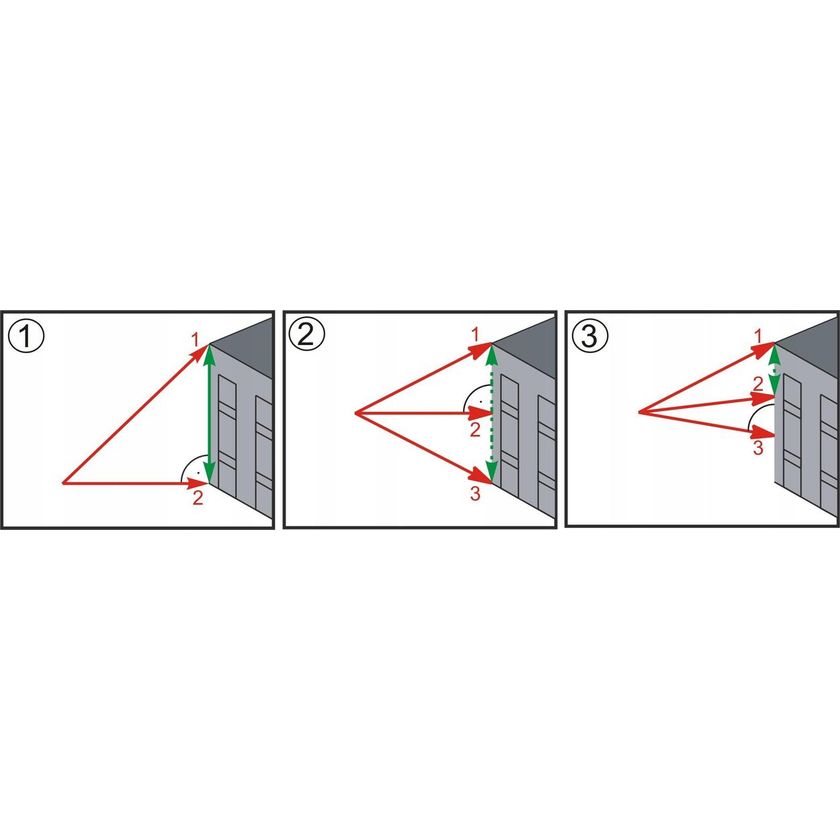 ①
1
2

②
1
2
3

③
1
2
3